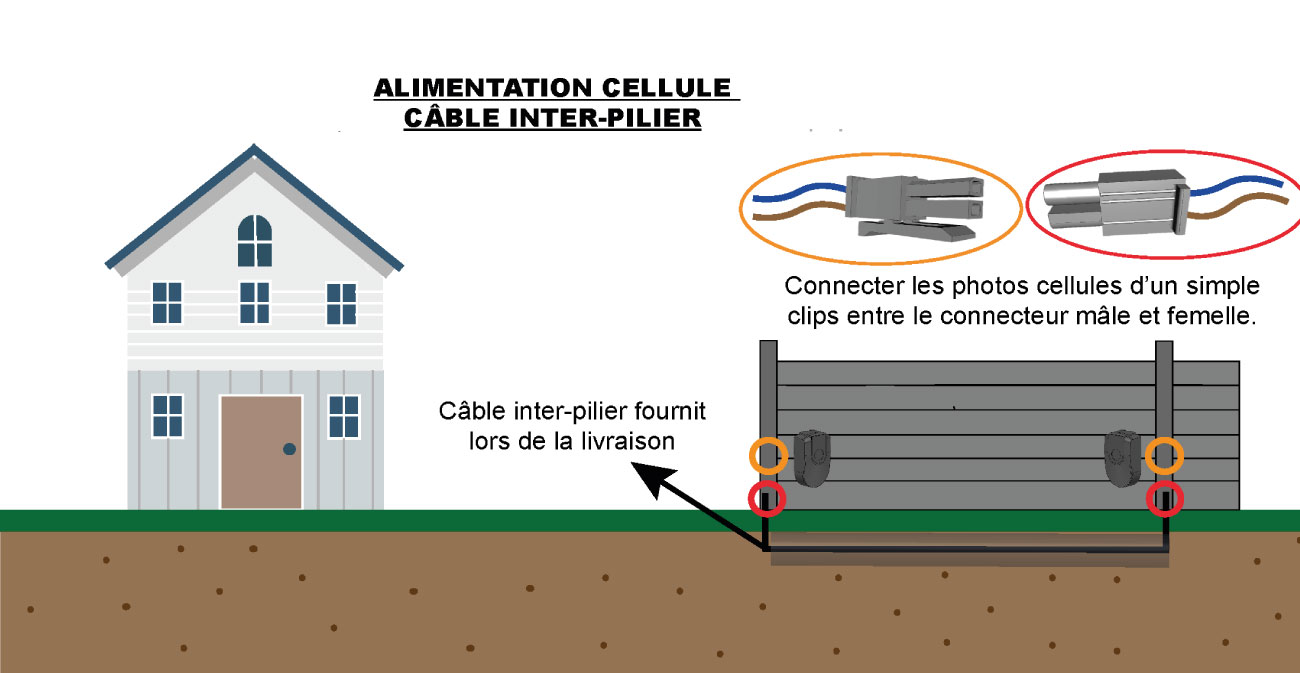 ALIMENTATION CELLULE
CÂBLE INTER-PILIER

Connecter les photos cellules d'un simple clips entre le connecteur mâle et femelle.

Câble inter-pilier fournit lors de la livraison