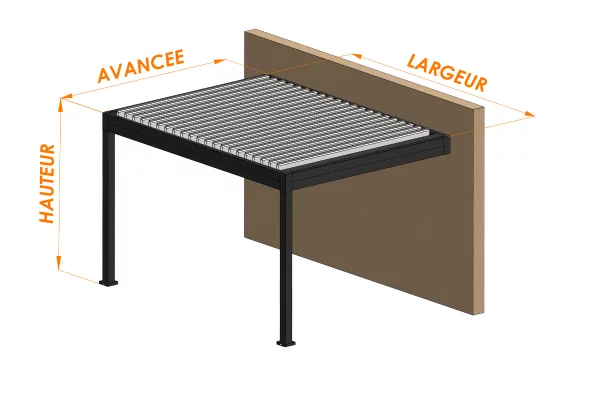 AVANCEE
LARGEUR
HAUTEUR