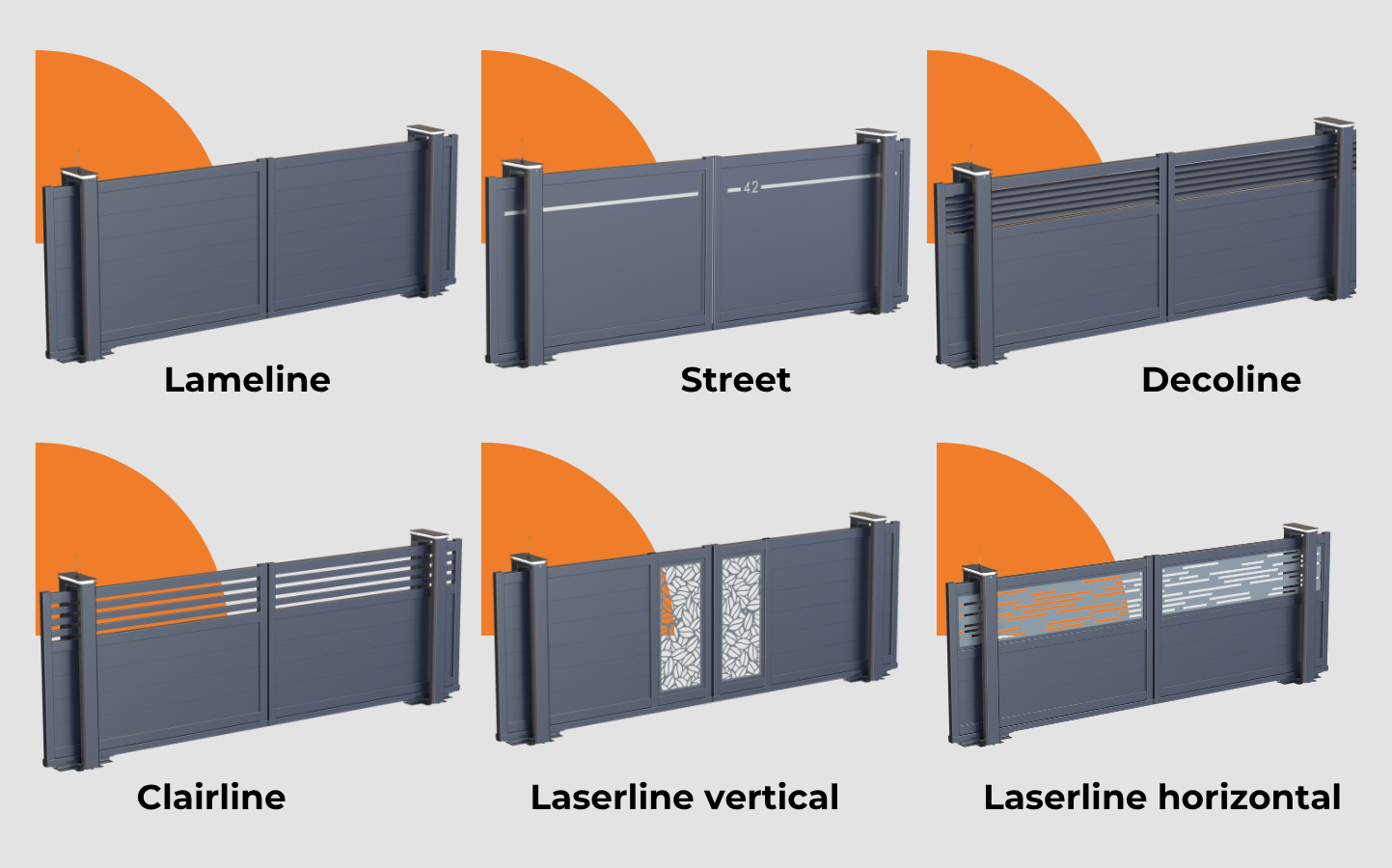 Lameline

42

Street

Decoline

Clairline

Laserline vertical

Laserline horizontal